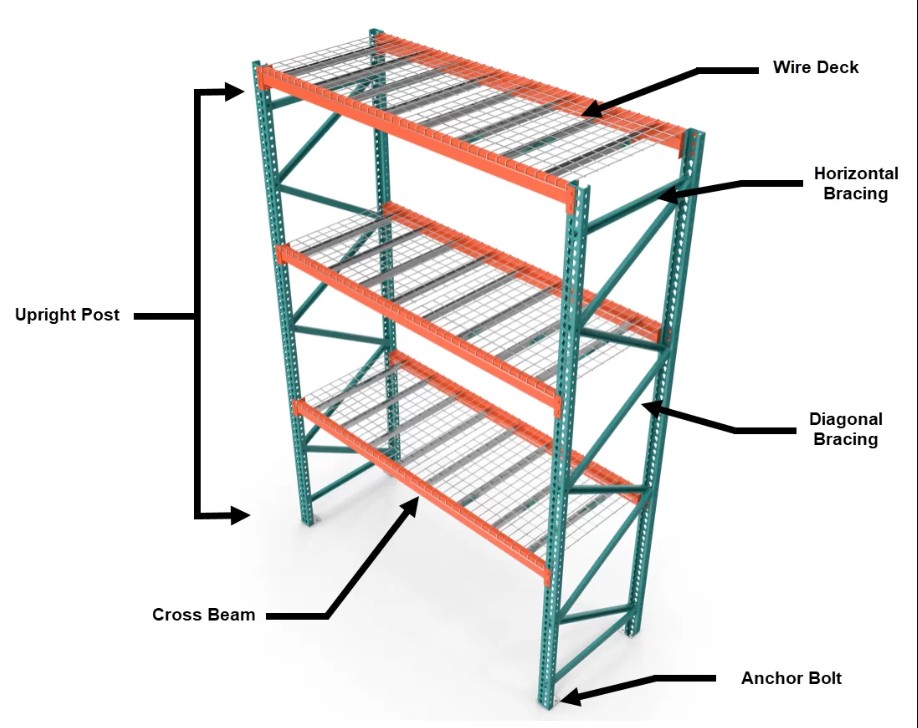 Wire Deck

Horizontal Bracing

Upright Post

Diagonal Bracing

Cross Beam

Anchor Bolt